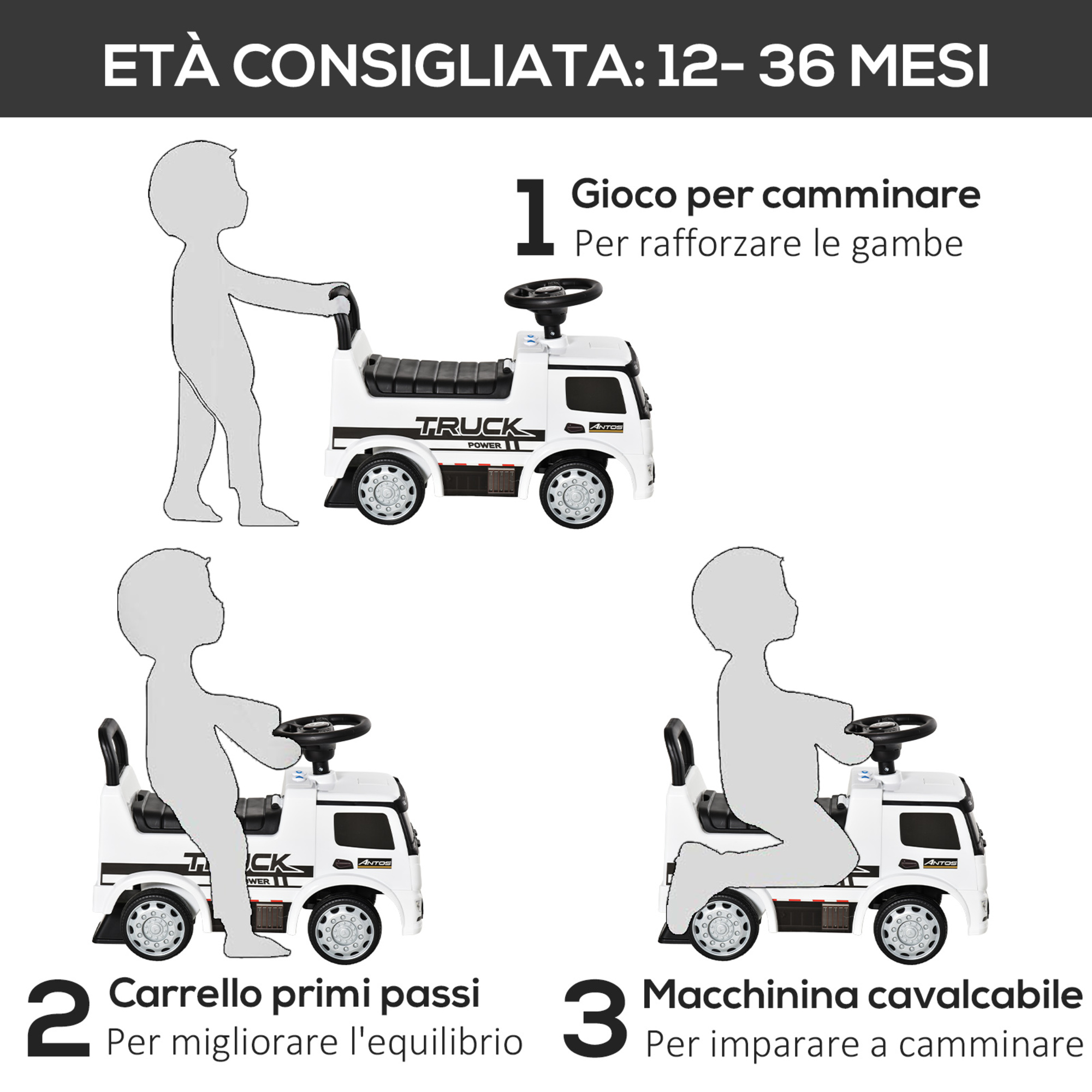 ETÀ CONSIGLIATA: 12- 36 MESI

1 Gioco per camminare
Per rafforzare le gambe

TRUCK
POWER
ANTOS

TRUCK
POWER
ANTOS

ANTOS

2 Carrello primi passi
Per migliorare l'equilibrio

3 Macchinina cavalcabile
Per imparare a camminare