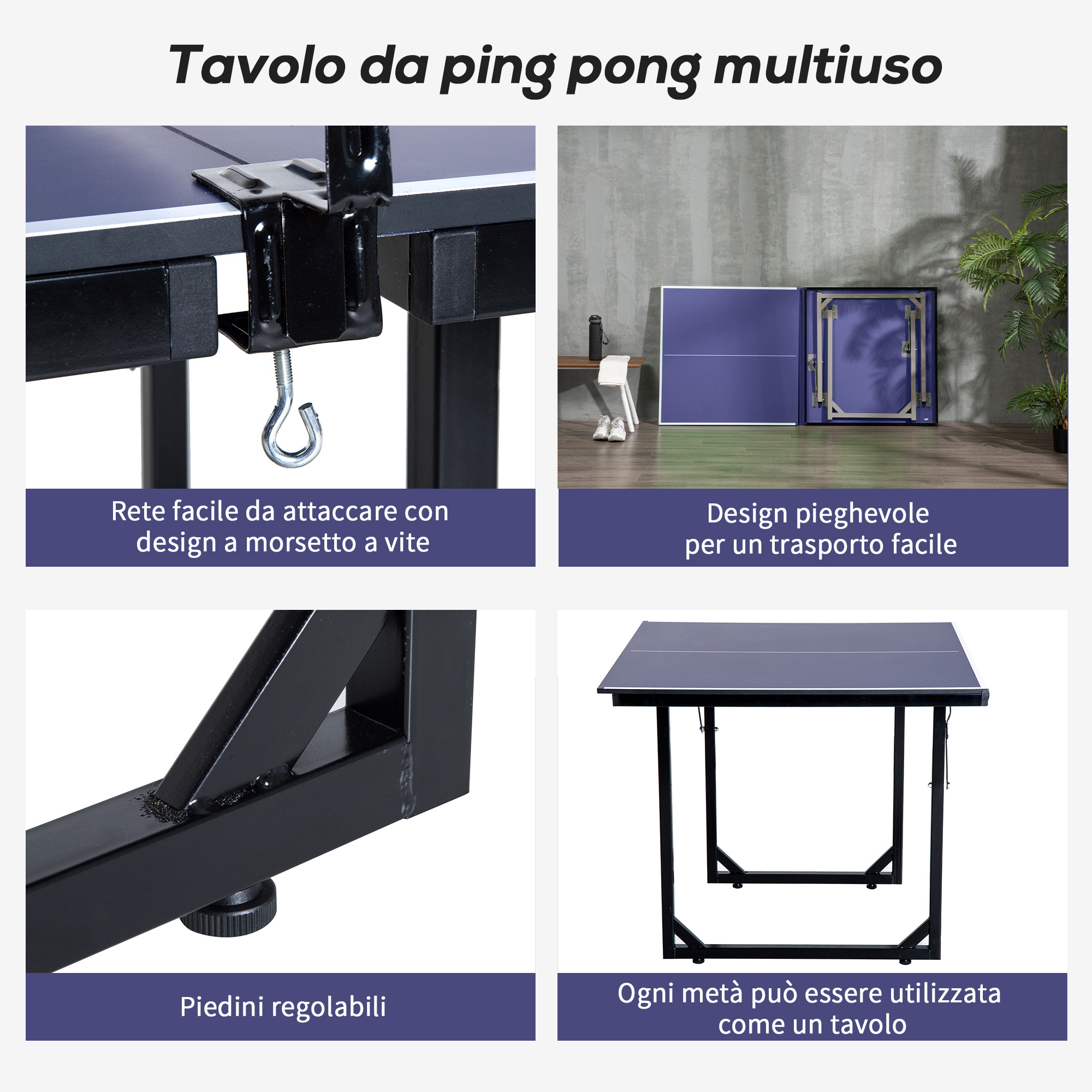 Tavolo da ping pong multiuso

Rete facile da attaccare con design a morsetto a vite

Design pieghevole per un trasporto facile

Piedini regolabili

Ogni metà può essere utilizzata come un tavolo