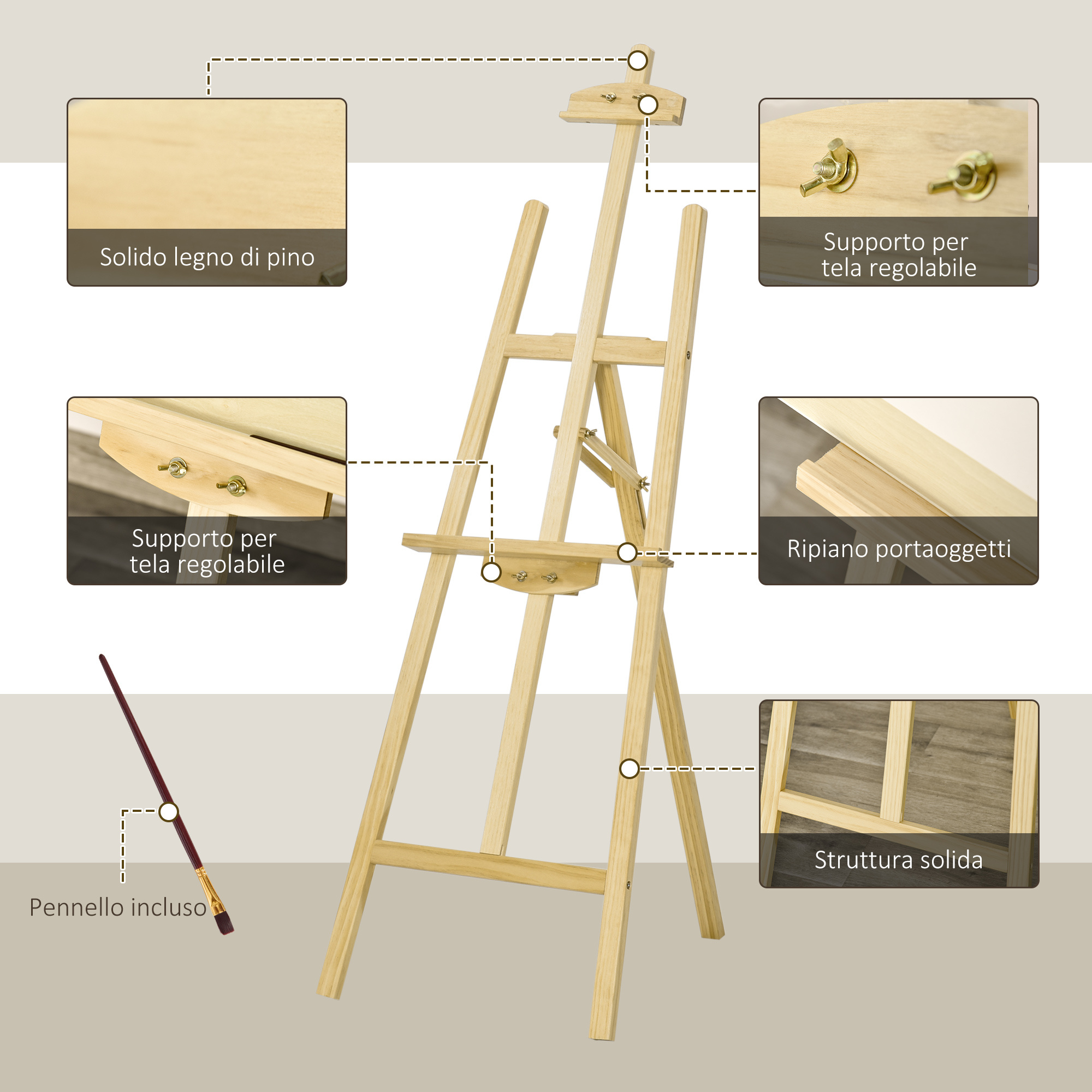 Solido legno di pino

Supporto per tela regolabile

Supporto per tela regolabile

Ripiano portaoggetti

Struttura solida

Pennello incluso