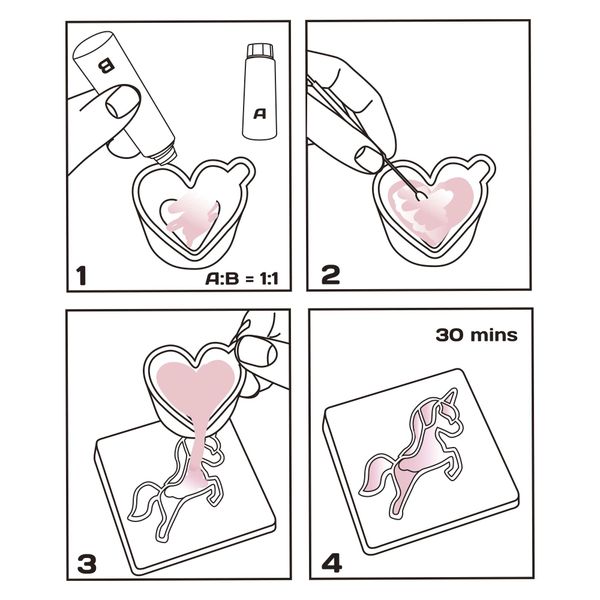 B

A

1

A:B = 1:1

2

3

30 mins

4