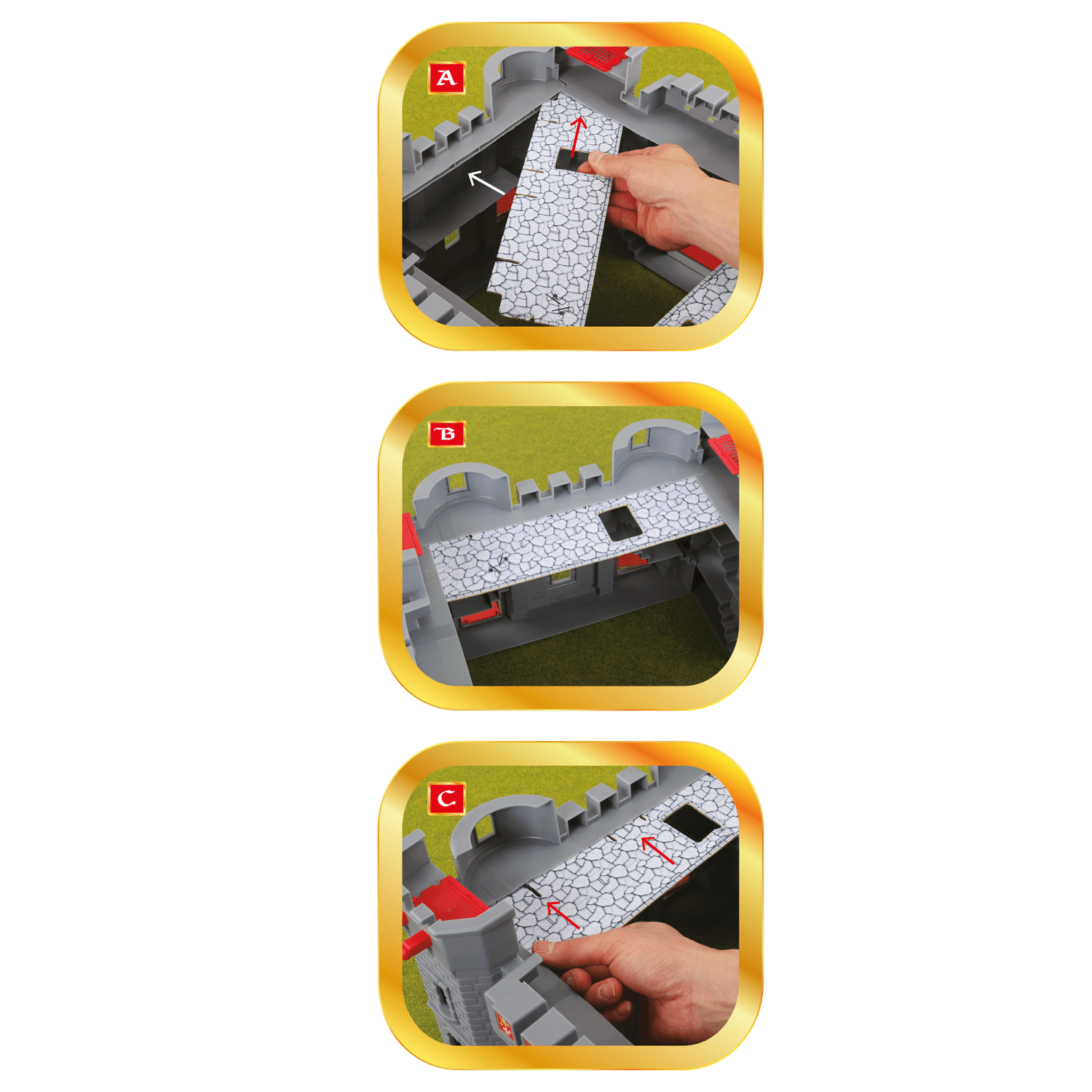 A

B

C