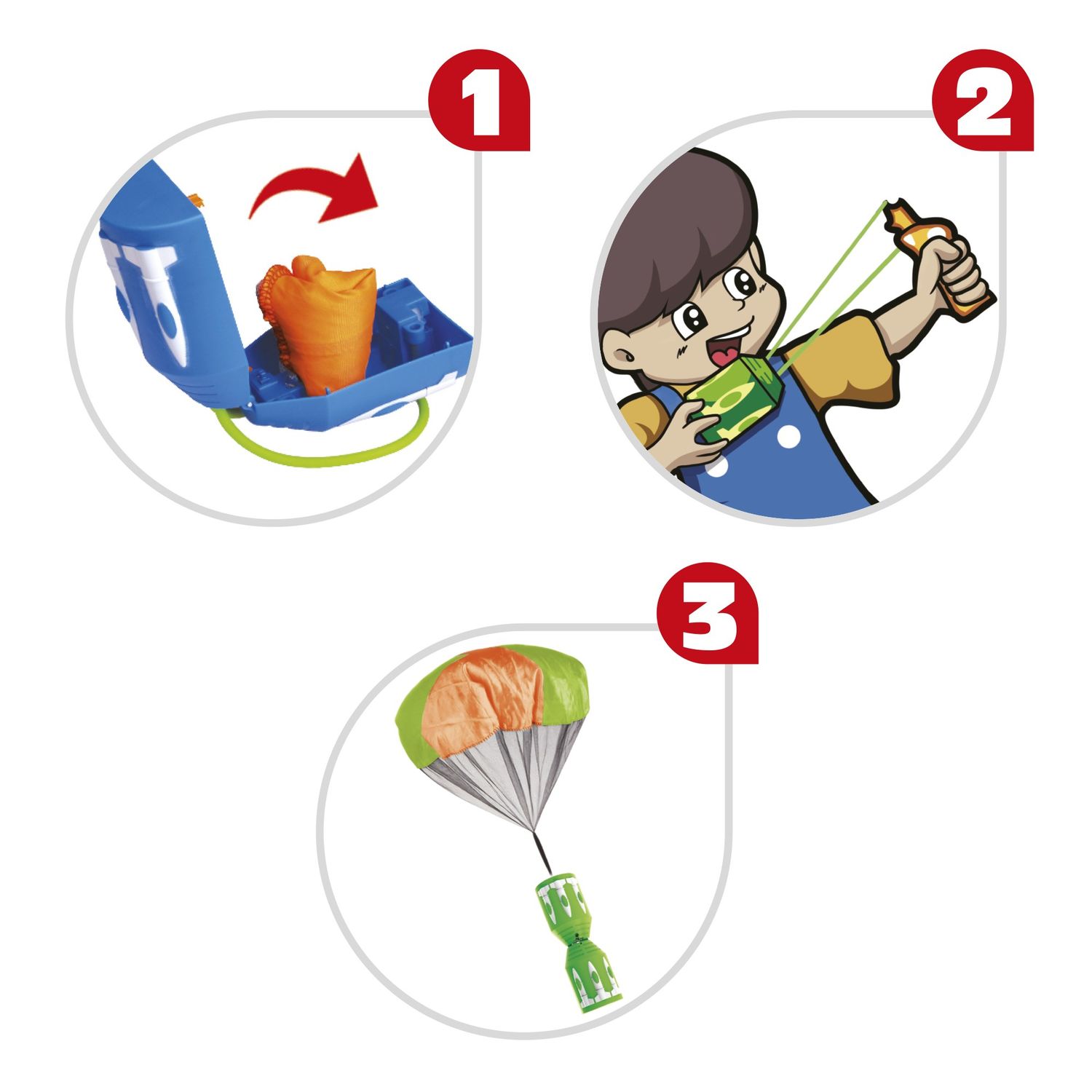 1

2

3