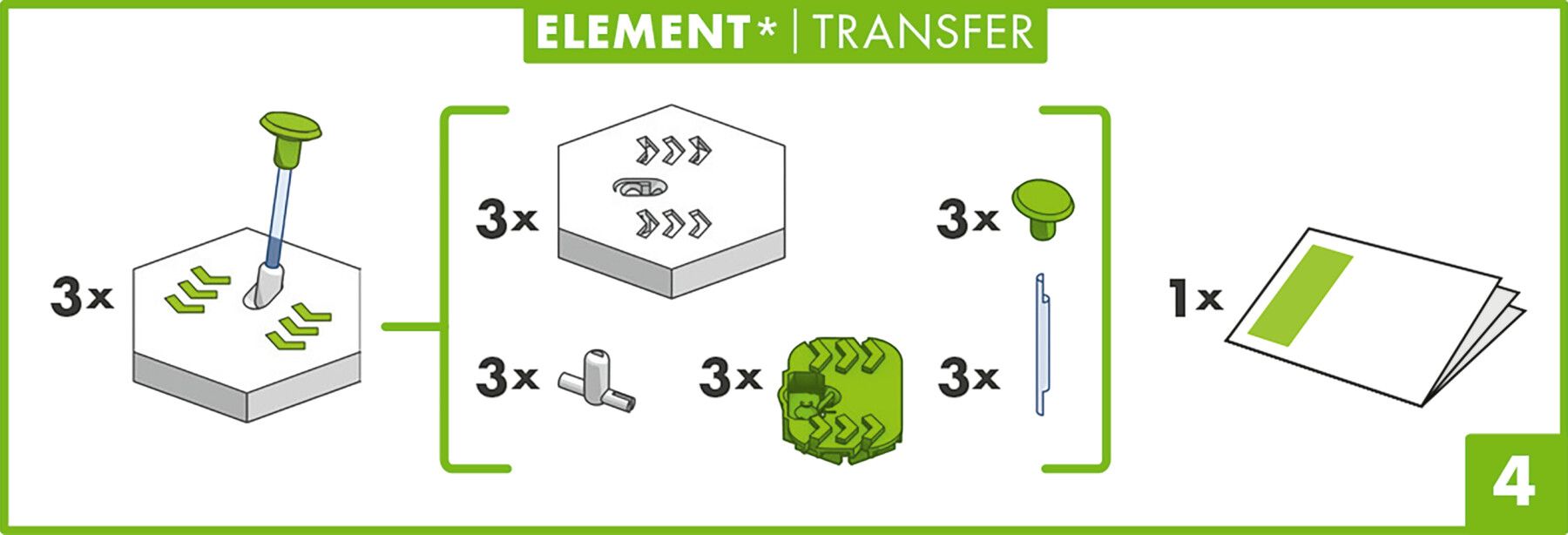 ELEMENT* | TRANSFER

3x

3x

3x

3x

3x

3x

1x

4