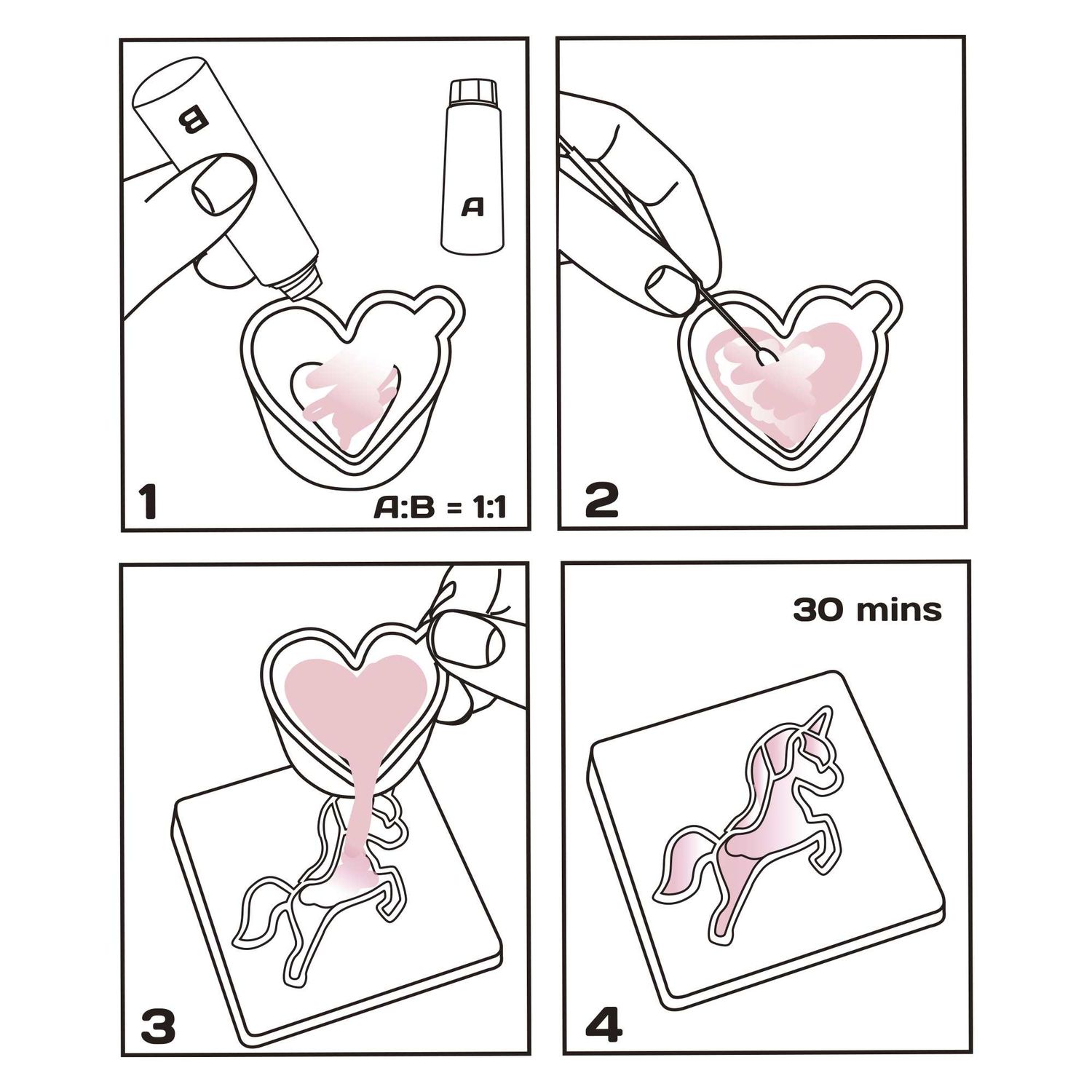 B

A

1

A:B = 1:1

2

3

30 mins

4