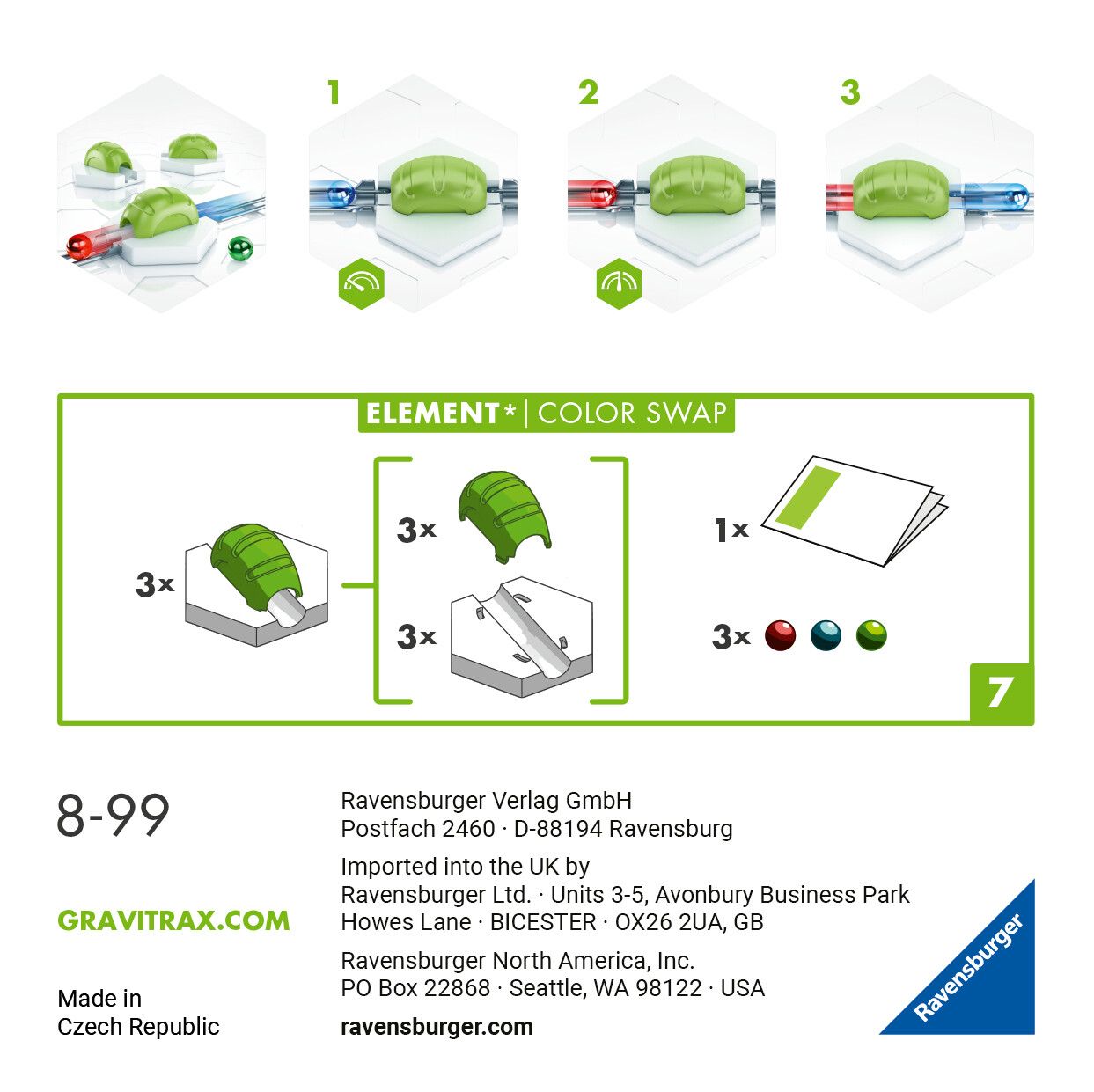 1

2

3

ELEMENT* | COLOR SWAP

3x

3x

3x

1x

3x

7

8-99

GRAVITRAX.COM

Made in Czech Republic

Ravensburger Verlag GmbH
Postfach 2460 · D-88194 Ravensburg

Imported into the UK by
Ravensburger Ltd. · Units 3-5, Avonbury Business Park
Howes Lane · BICESTER · OX26 2UA, GB

Ravensburger North America, Inc.
PO Box 22868 · Seattle, WA 98122 · USA

ravensburger.com

Ravensburger