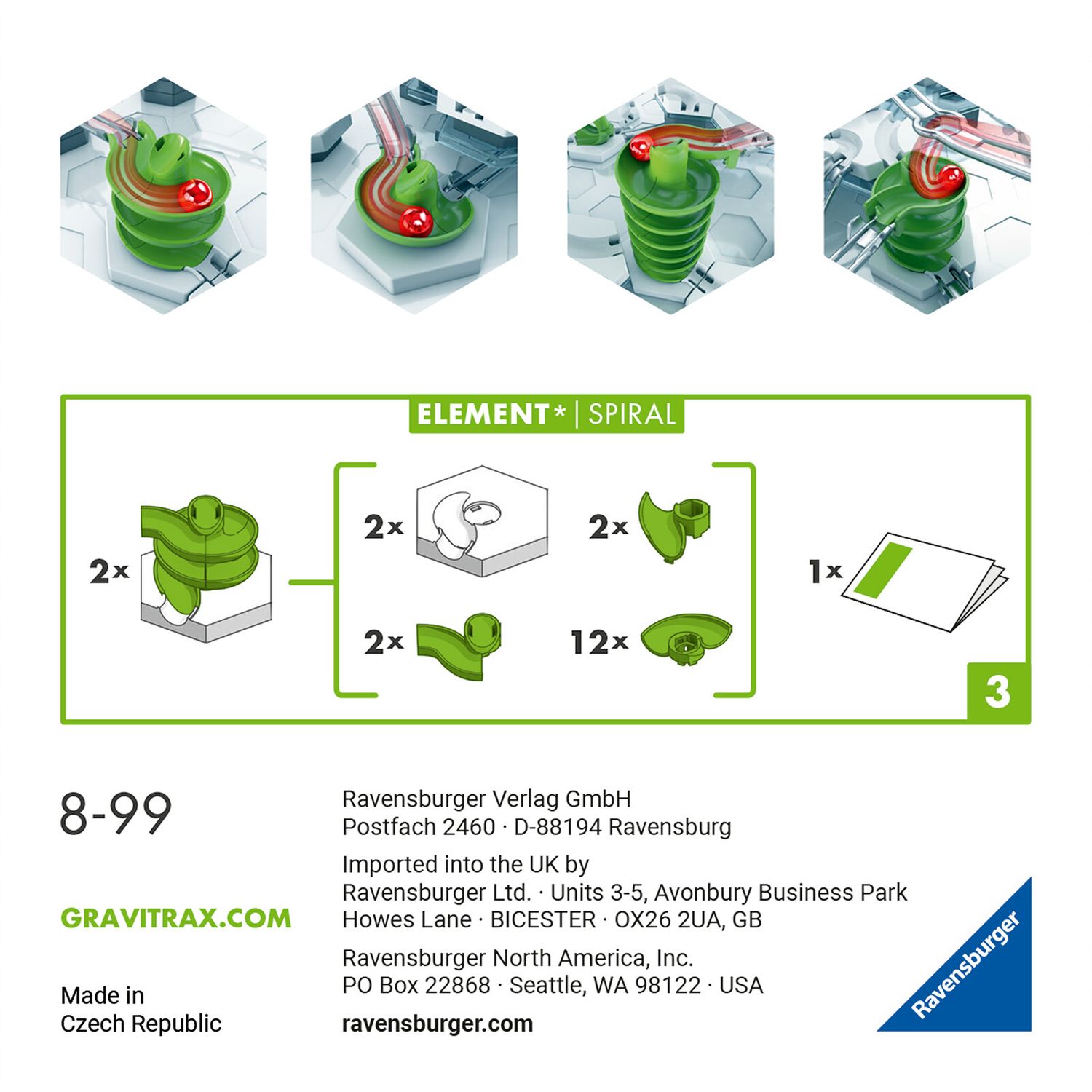 ELEMENT* | SPIRAL

2x

2x

2x

2x

12x

1x

3

8-99

GRAVITRAX.COM

Made in
Czech Republic

Ravensburger Verlag GmbH
Postfach 2460 · D-88194 Ravensburg

Imported into the UK by
Ravensburger Ltd. · Units 3-5, Avonbury Business Park
Howes Lane · BICESTER · OX26 2UA, GB

Ravensburger North America, Inc.
PO Box 22868 · Seattle, WA 98122 · USA

ravensburger.com

Ravensburger