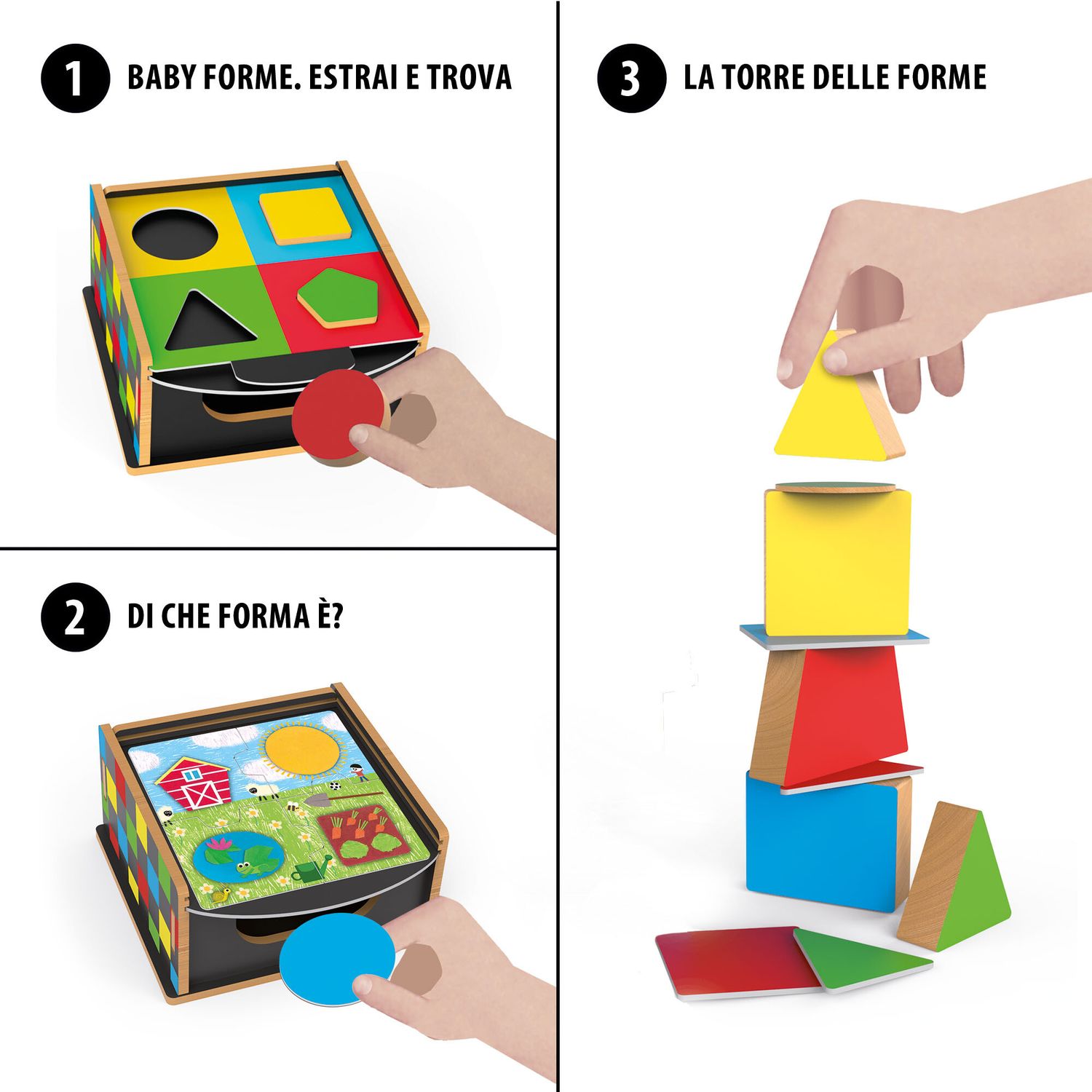 1 BABY FORME. ESTRAI E TROVA

2 DI CHE FORMA È?

3 LA TORRE DELLE FORME