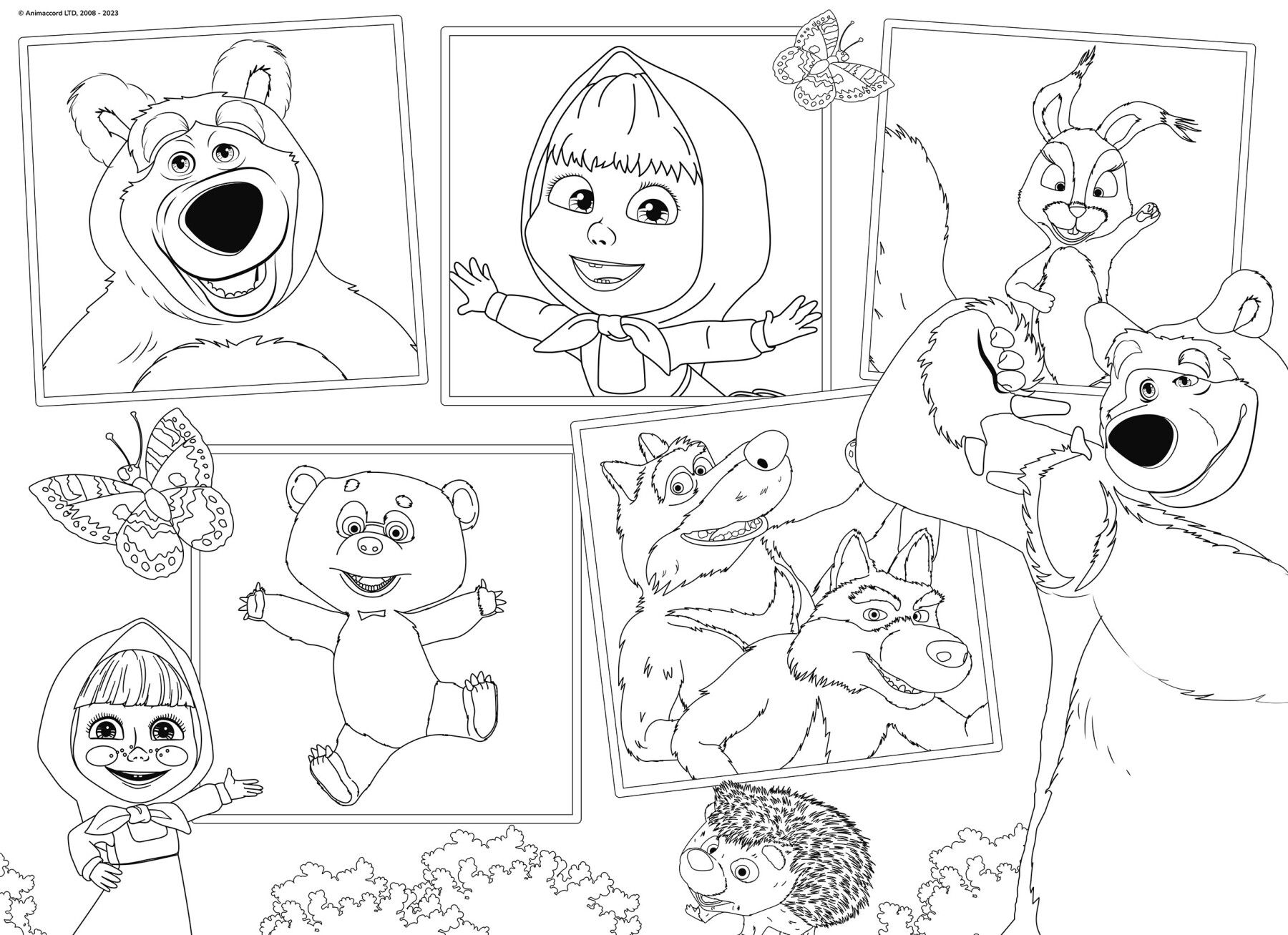 © Animaccord LTD, 2008 - 2023