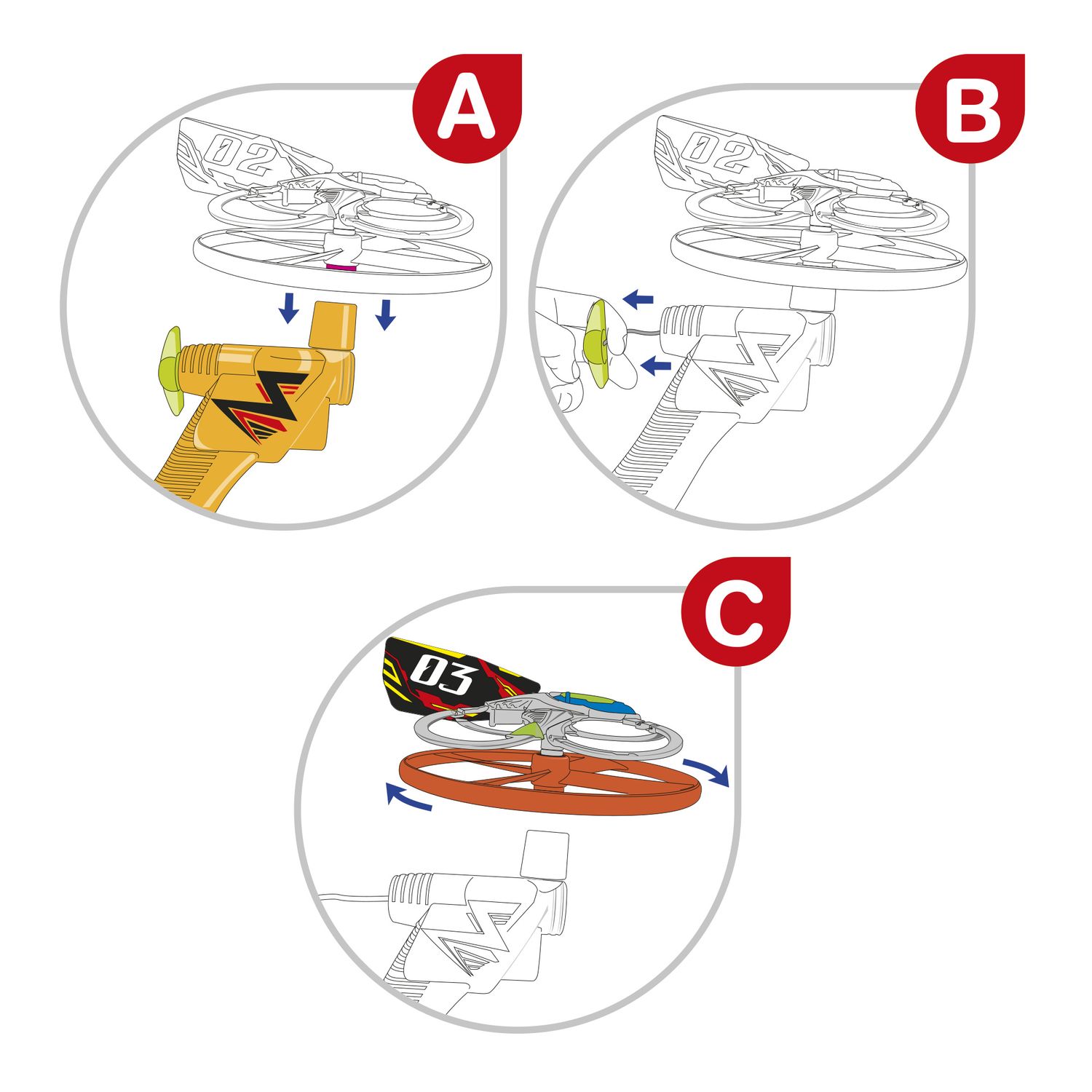 A
02
B
02
C
03