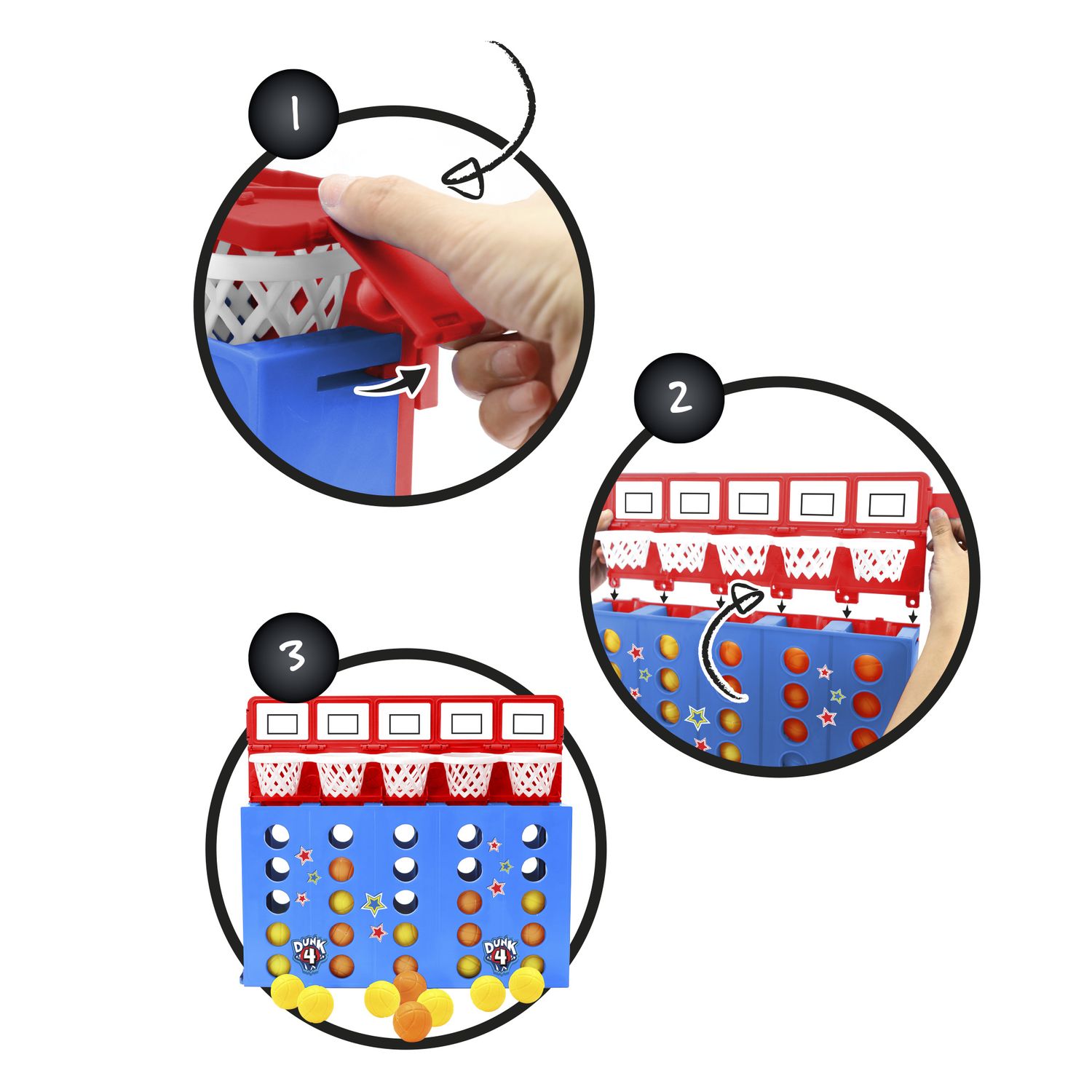 1

2

3

DUNK 4

DUNK 4