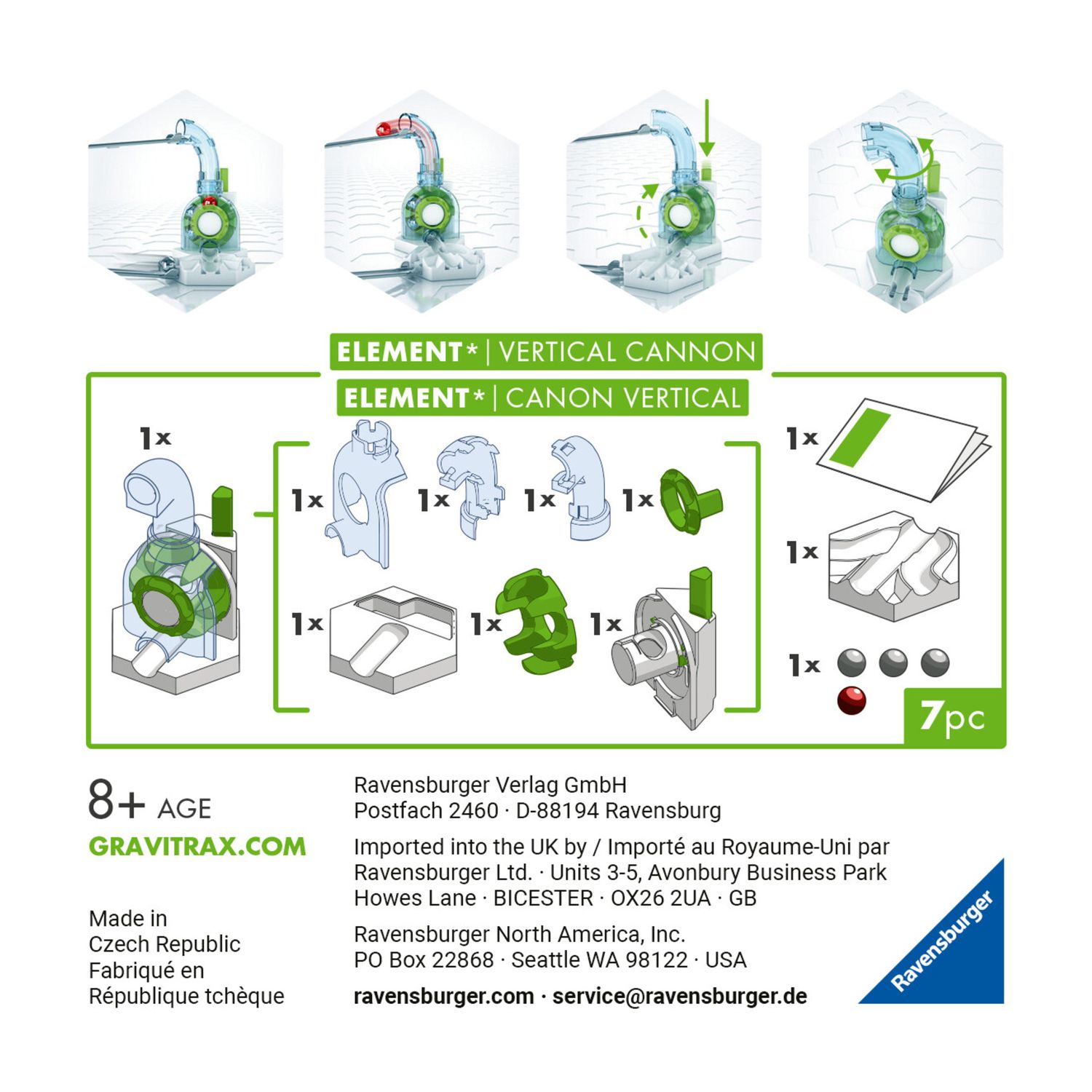 ELEMENT* | VERTICAL CANNON
ELEMENT* | CANON VERTICAL

1x

1x 1x 1x 1x

1x 1x 1x

1x

1x

1x

7pc

8+ AGE
GRAVITRAX.COM

Made in
Czech Republic
Fabriqué en
République tchèque

Ravensburger Verlag GmbH
Postfach 2460 · D-88194 Ravensburg

Imported into the UK by / Importé au Royaume-Uni par
Ravensburger Ltd. · Units 3-5, Avonbury Business Park
Howes Lane · BICESTER · OX26 2UA · GB

Ravensburger North America, Inc.
PO Box 22868 · Seattle WA 98122 · USA

ravensburger.com · service@ravensburger.de

Ravensburger