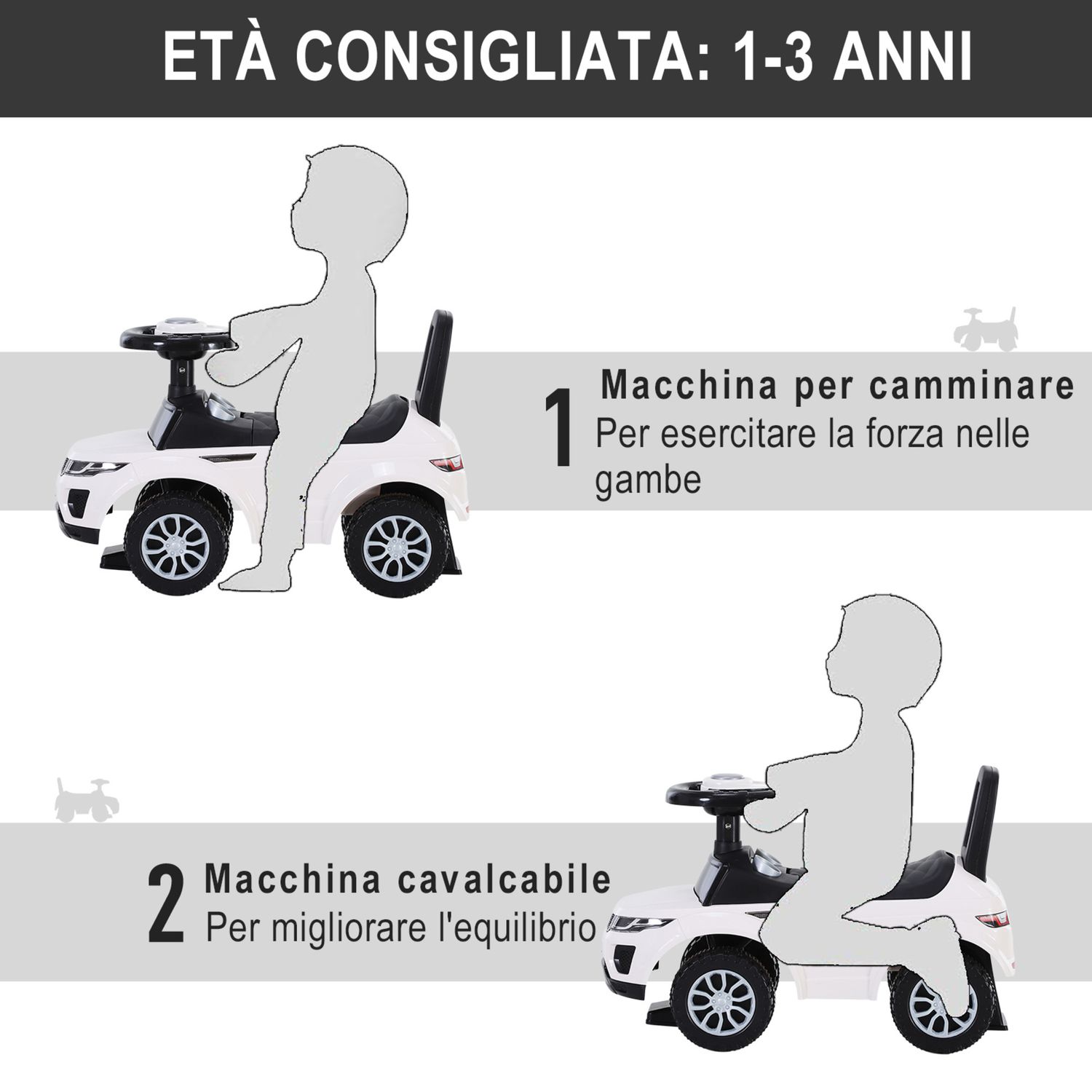 ETÀ CONSIGLIATA: 1-3 ANNI

1 Macchina per camminare
Per esercitare la forza nelle gambe

2 Macchina cavalcabile
Per migliorare l'equilibrio