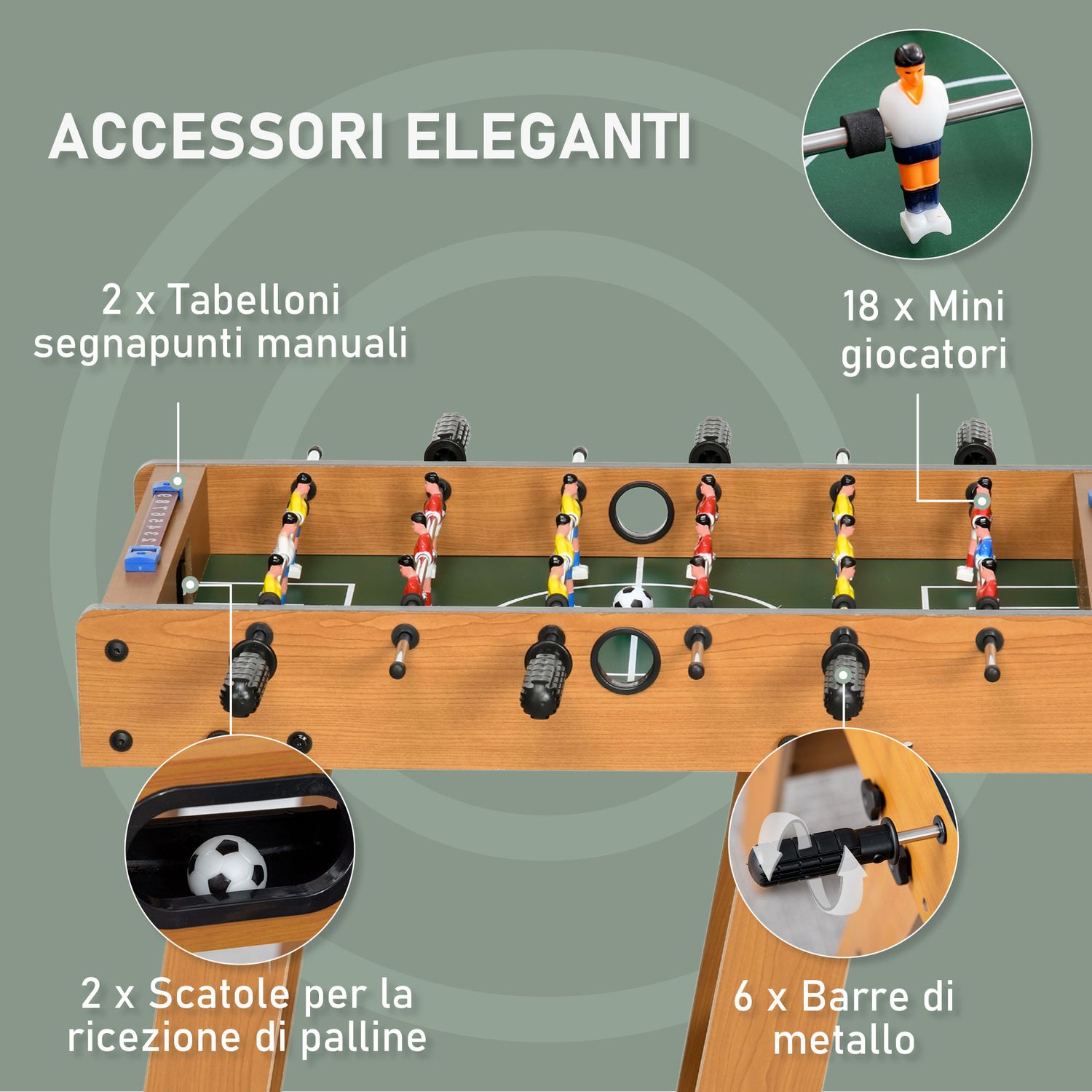 ACCESSORI ELEGANTI

2 x Tabelloni segnapunti manuali

18 x Mini giocatori

2 x Scatole per la ricezione di palline

6 x Barre di metallo