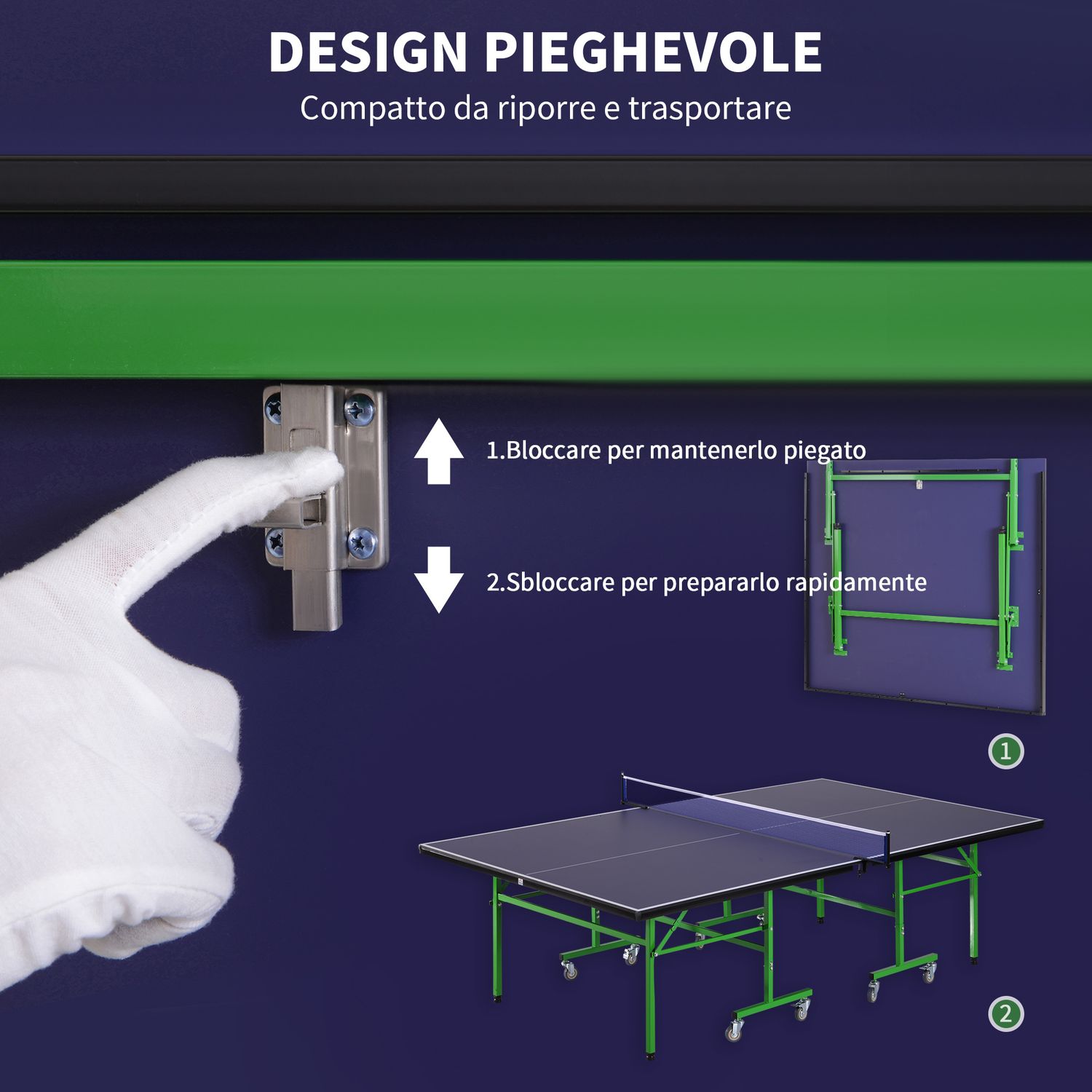 DESIGN PIEGHEVOLE
Compatto da riporre e trasportare

1.Bloccare per mantenerlo piegato

2.Sbloccare per prepararlo rapidamente

1

2