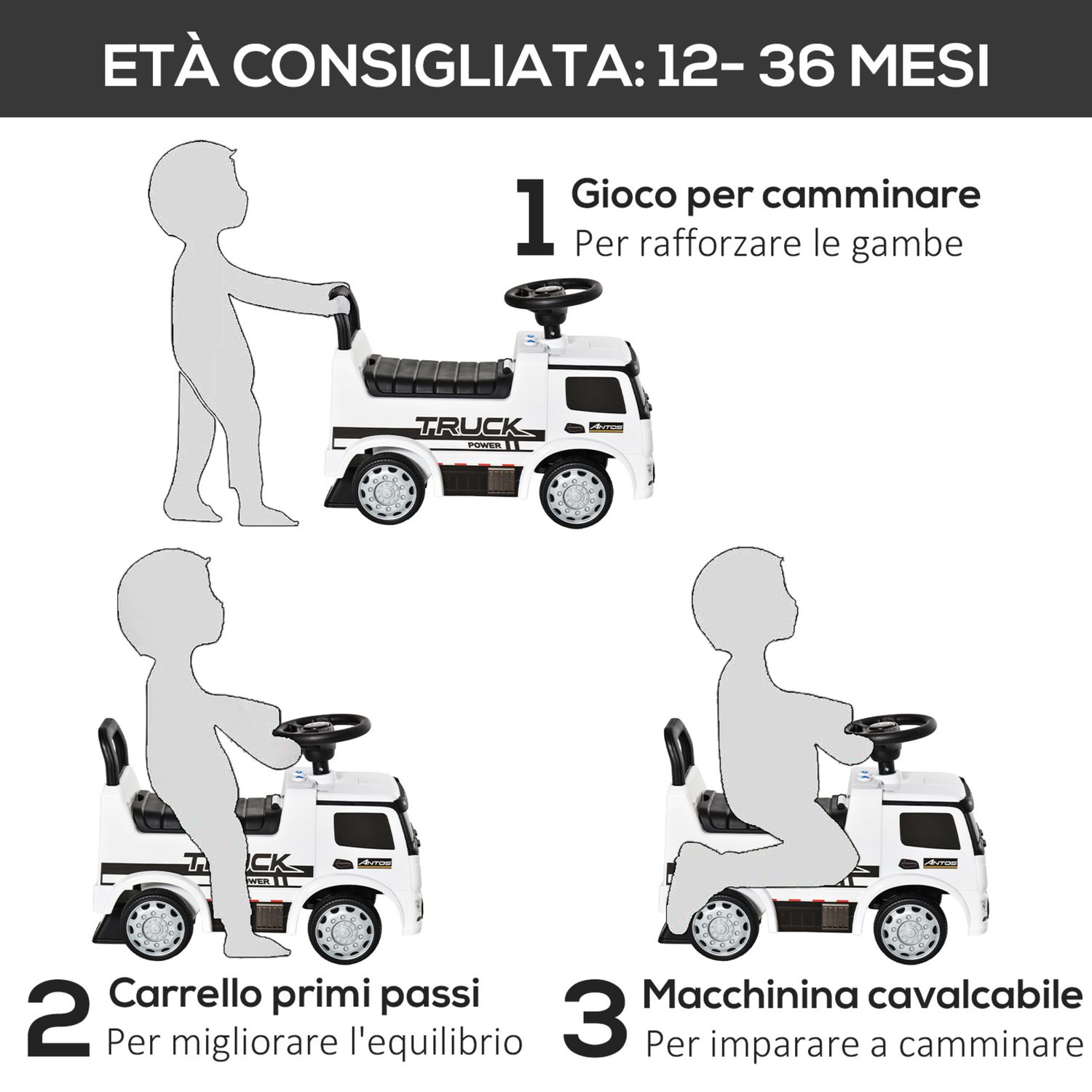 ETÀ CONSIGLIATA: 12- 36 MESI

1 Gioco per camminare
Per rafforzare le gambe

TRUCK
POWER
ANTOS

TRUCK
POWER
ANTOS

ANTOS

2 Carrello primi passi
Per migliorare l'equilibrio

3 Macchinina cavalcabile
Per imparare a camminare