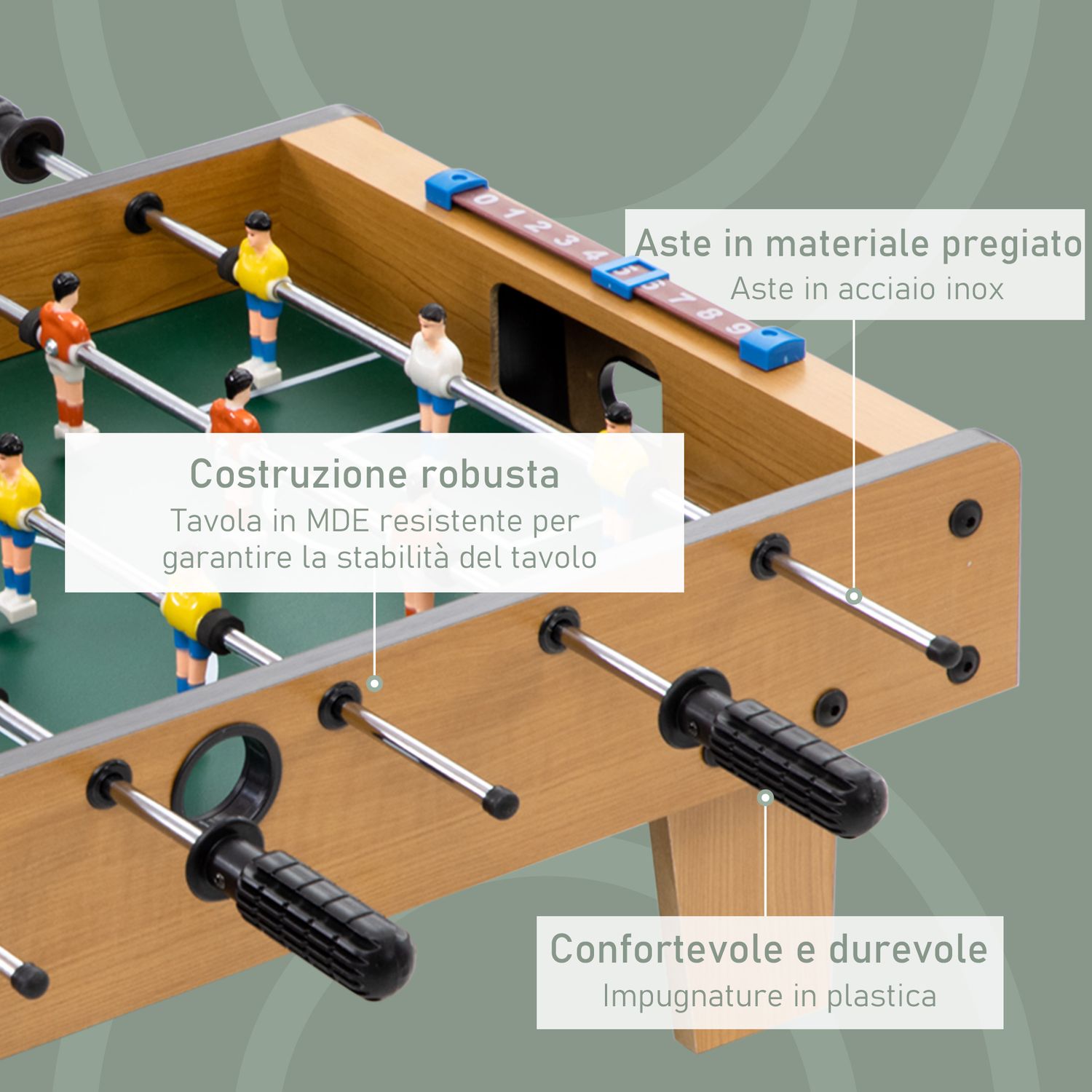 0 1 2 3 4 5 6 7 8 9

Aste in materiale pregiato
Aste in acciaio inox

Costruzione robusta
Tavola in MDE resistente per garantire la stabilità del tavolo

Confortevole e durevole
Impugnature in plastica