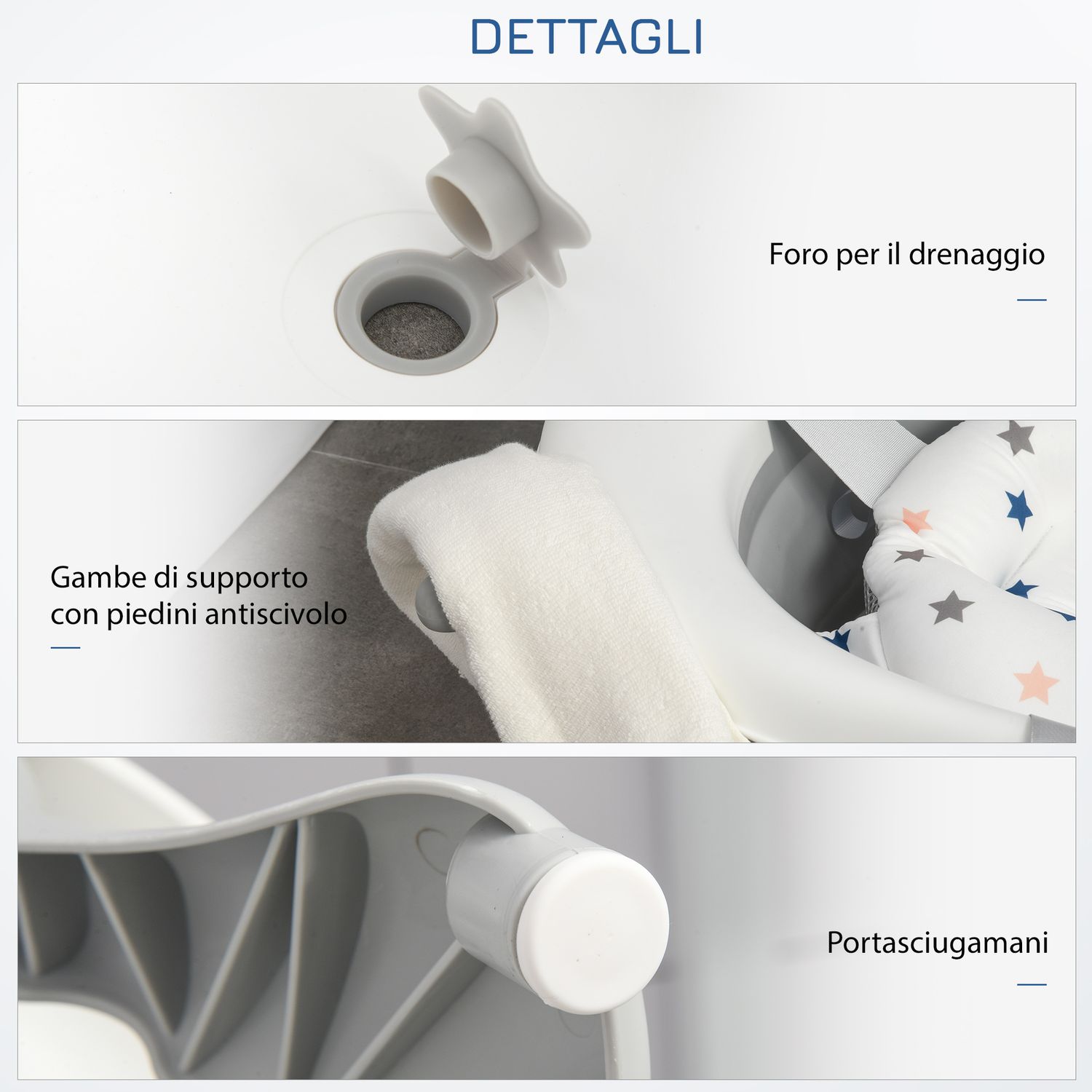 DETTAGLI

Foro per il drenaggio

Gambe di supporto con piedini antiscivolo

Portasciugamani