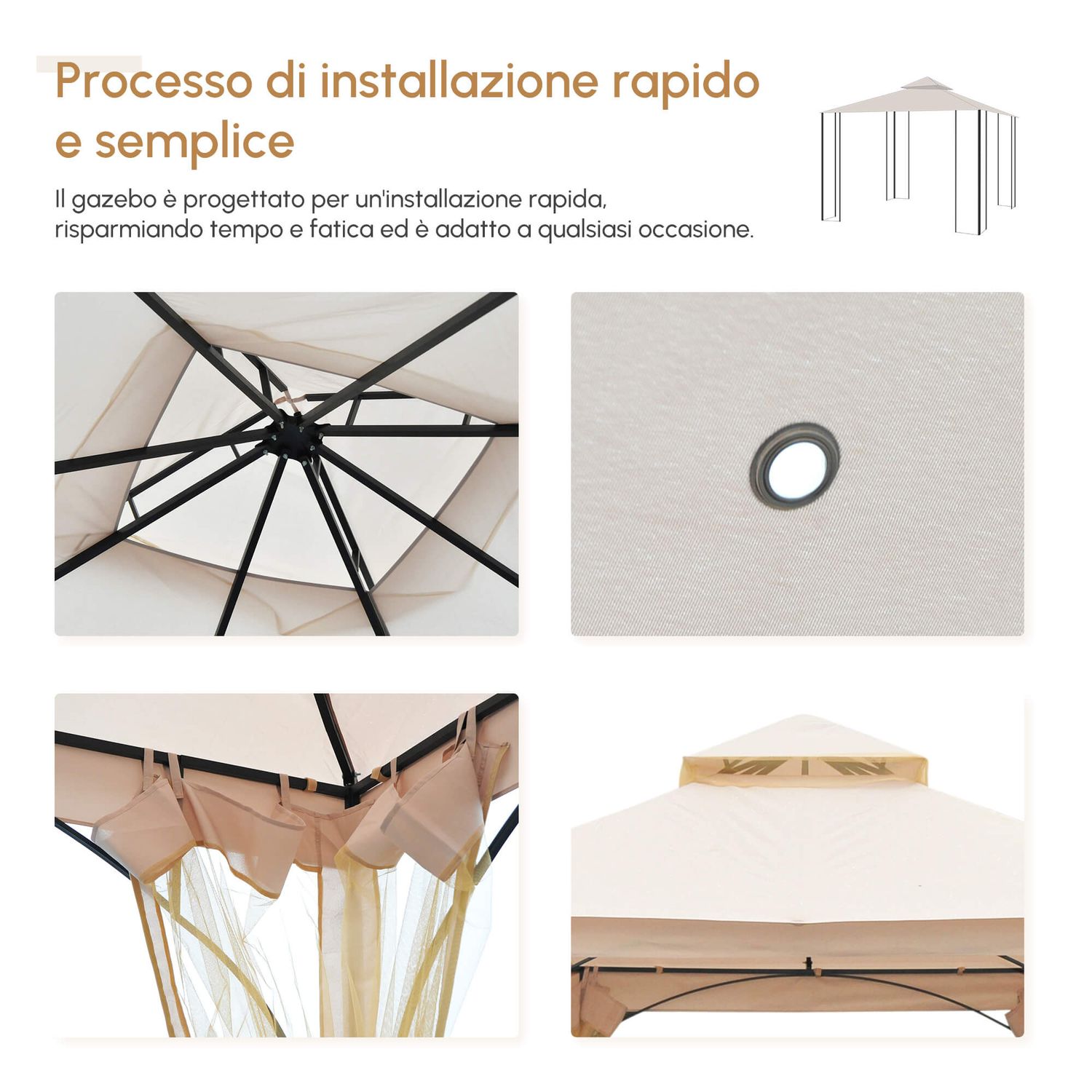 Processo di installazione rapido e semplice

Il gazebo è progettato per un'installazione rapida, risparmiando tempo e fatica ed è adatto a qualsiasi occasione.