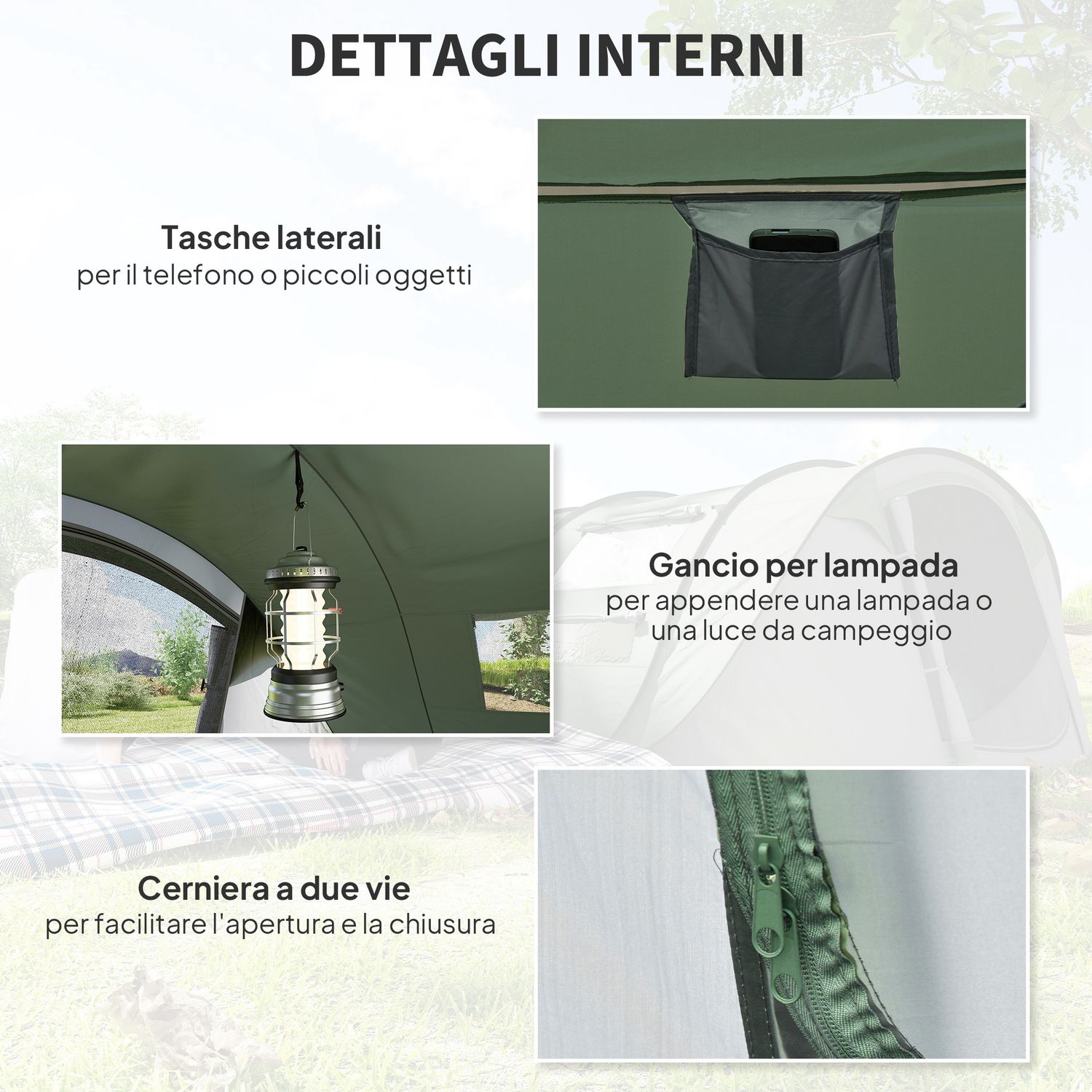 DETTAGLI INTERNI

Tasche laterali
per il telefono o piccoli oggetti

Gancio per lampada
per appendere una lampada o una luce da campeggio

Cerniera a due vie
per facilitare l'apertura e la chiusura