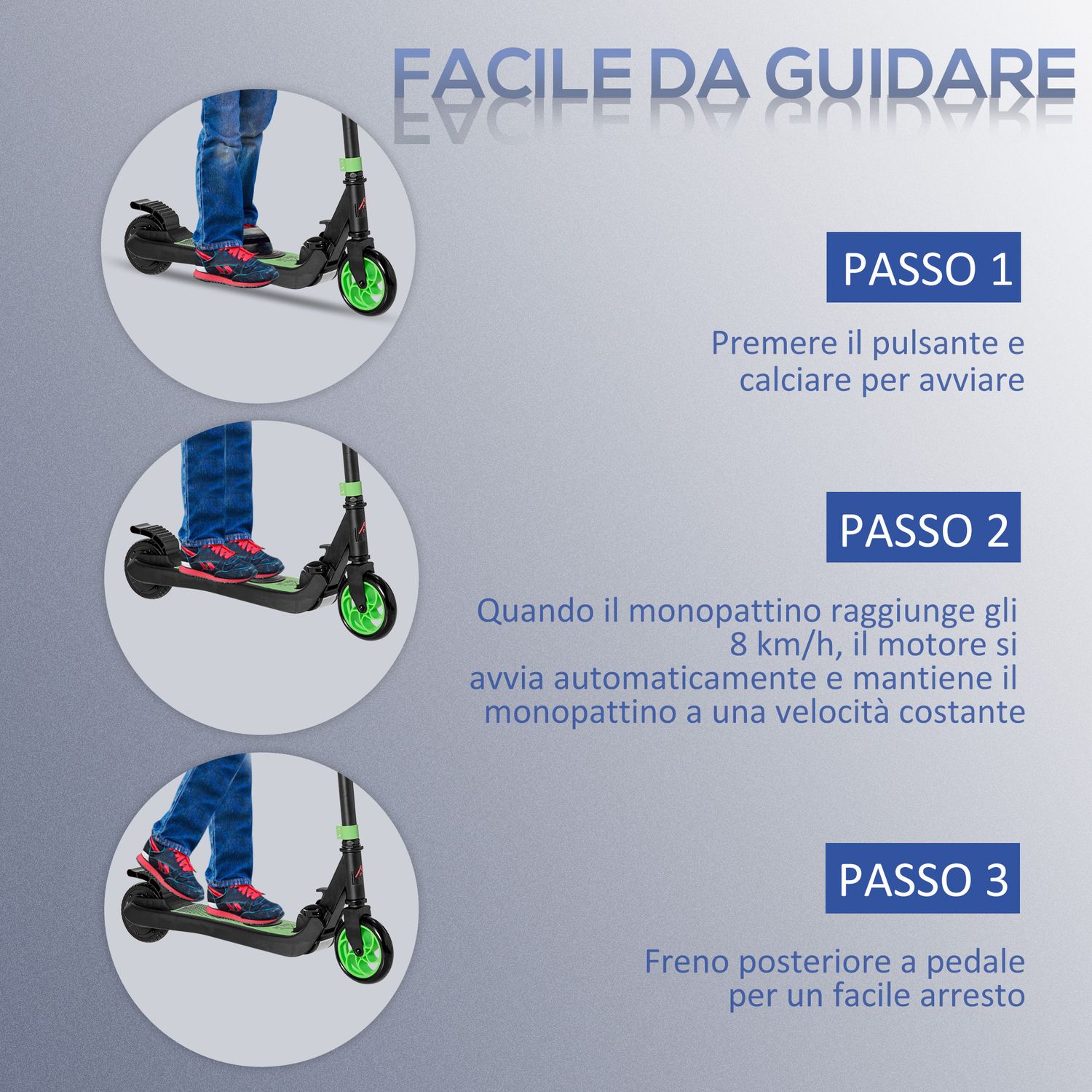 FACILE DA GUIDARE

PASSO 1

Premere il pulsante e calciare per avviare

PASSO 2

Quando il monopattino raggiunge gli 8 km/h, il motore si avvia automaticamente e mantiene il monopattino a una velocità costante

PASSO 3

Freno posteriore a pedale per un facile arresto