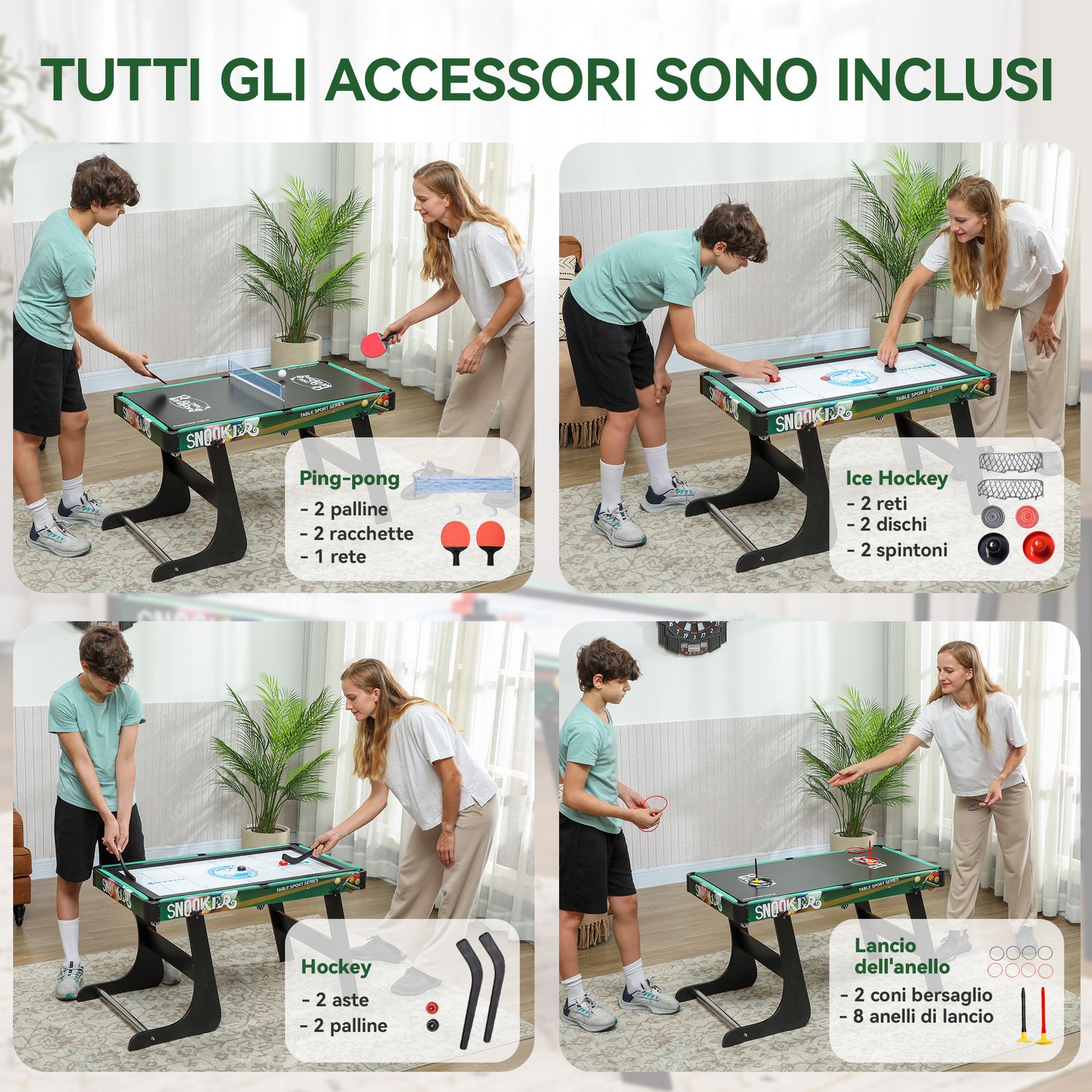 TUTTI GLI ACCESSORI SONO INCLUSI

SNOOKER
TABLE SPORT SERIES

Ping-pong
- 2 palline
- 2 racchette
- 1 rete

SNOOKER
TABLE SPORT SERIES

Ice Hockey
- 2 reti
- 2 dischi
- 2 spintoni

SNOOKER
TABLE SPORT SERIES

Hockey
- 2 aste
- 2 palline

SNOOKER
TABLE SPORT SERIES

Lancio dell'anello
- 2 coni bersaglio
- 8 anelli di lancio