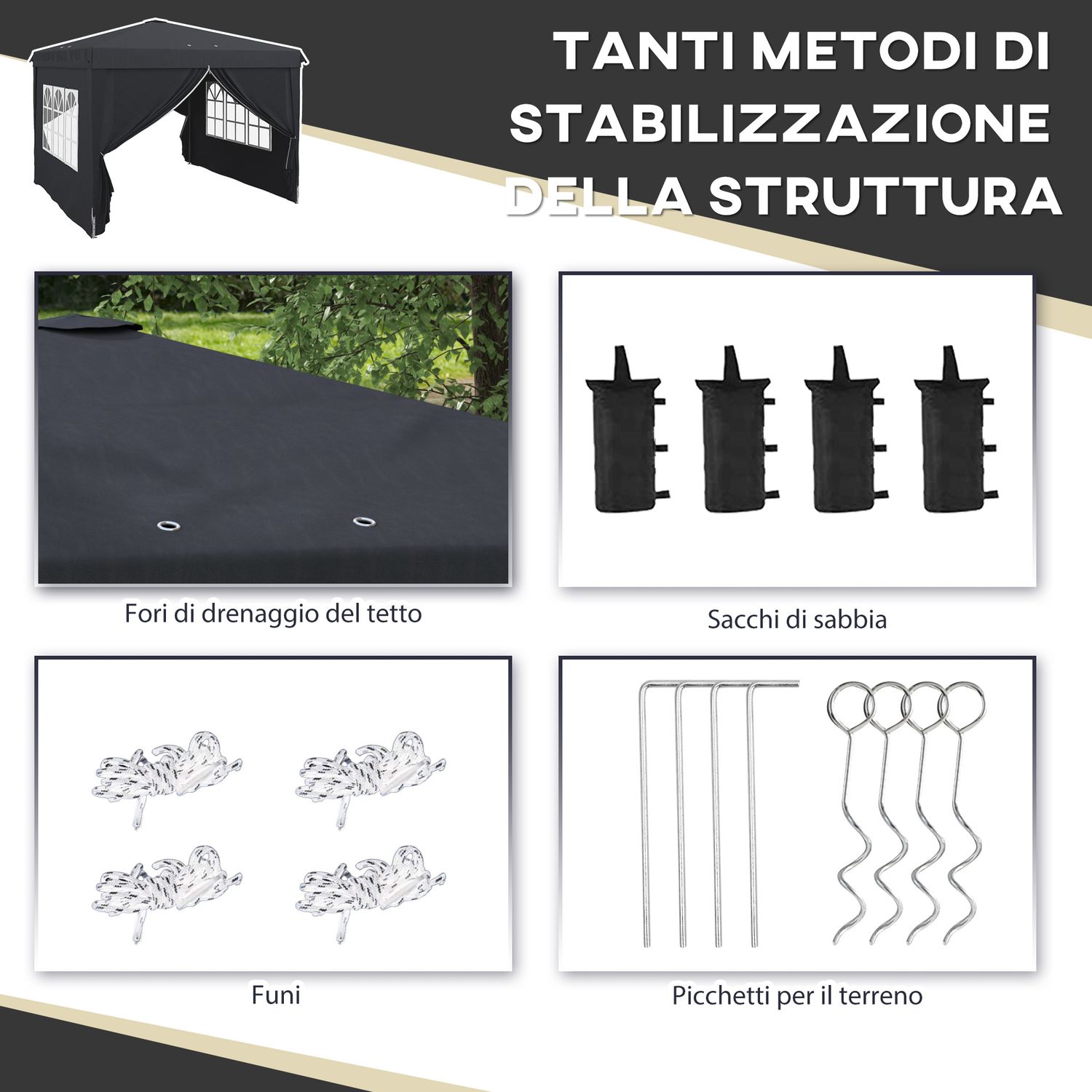 TANTI METODI DI STABILIZZAZIONE DELLA STRUTTURA

Fori di drenaggio del tetto

Sacchi di sabbia

Funi

Picchetti per il terreno