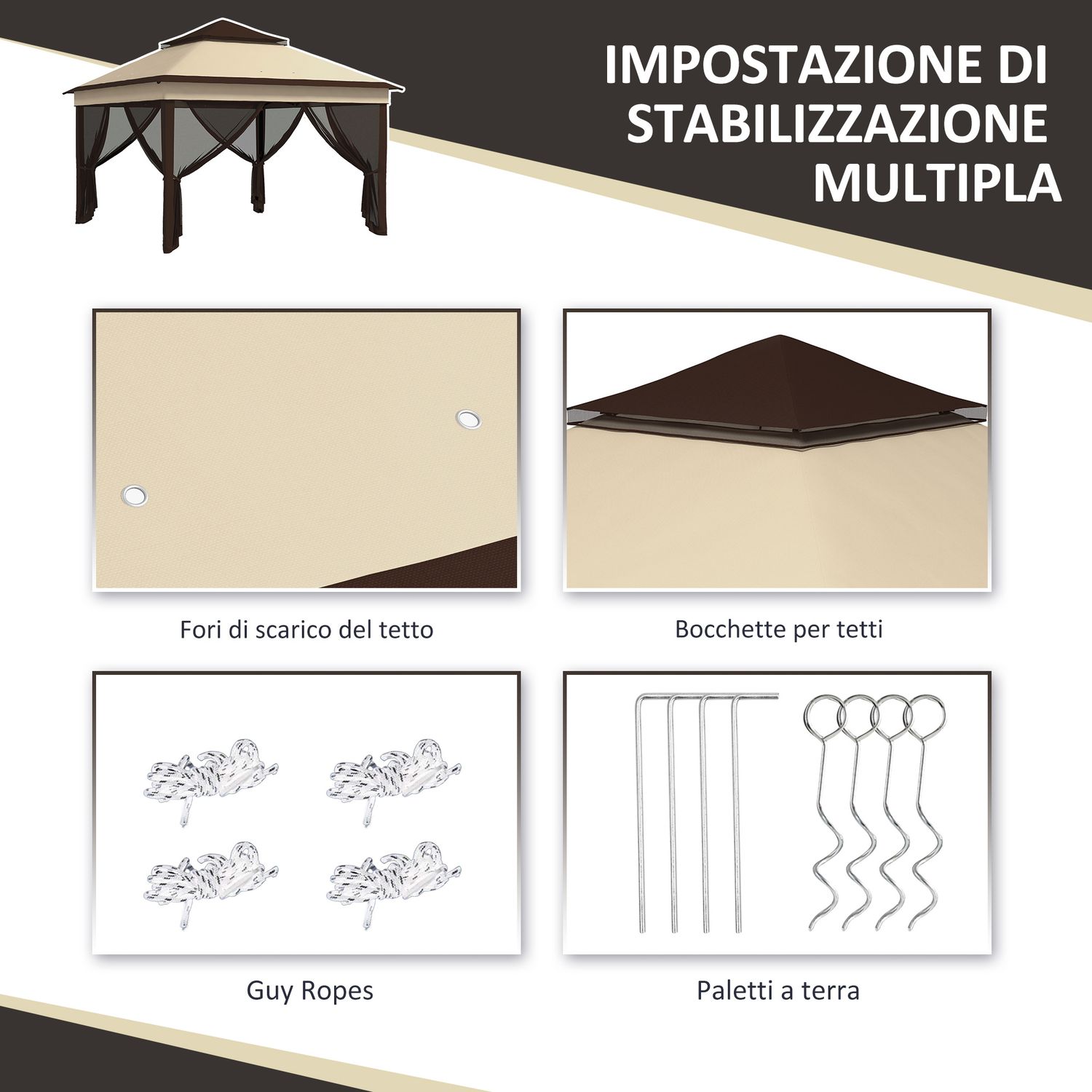 IMPOSTAZIONE DI STABILIZZAZIONE MULTIPLA

Fori di scarico del tetto

Bocchette per tetti

Guy Ropes

Paletti a terra