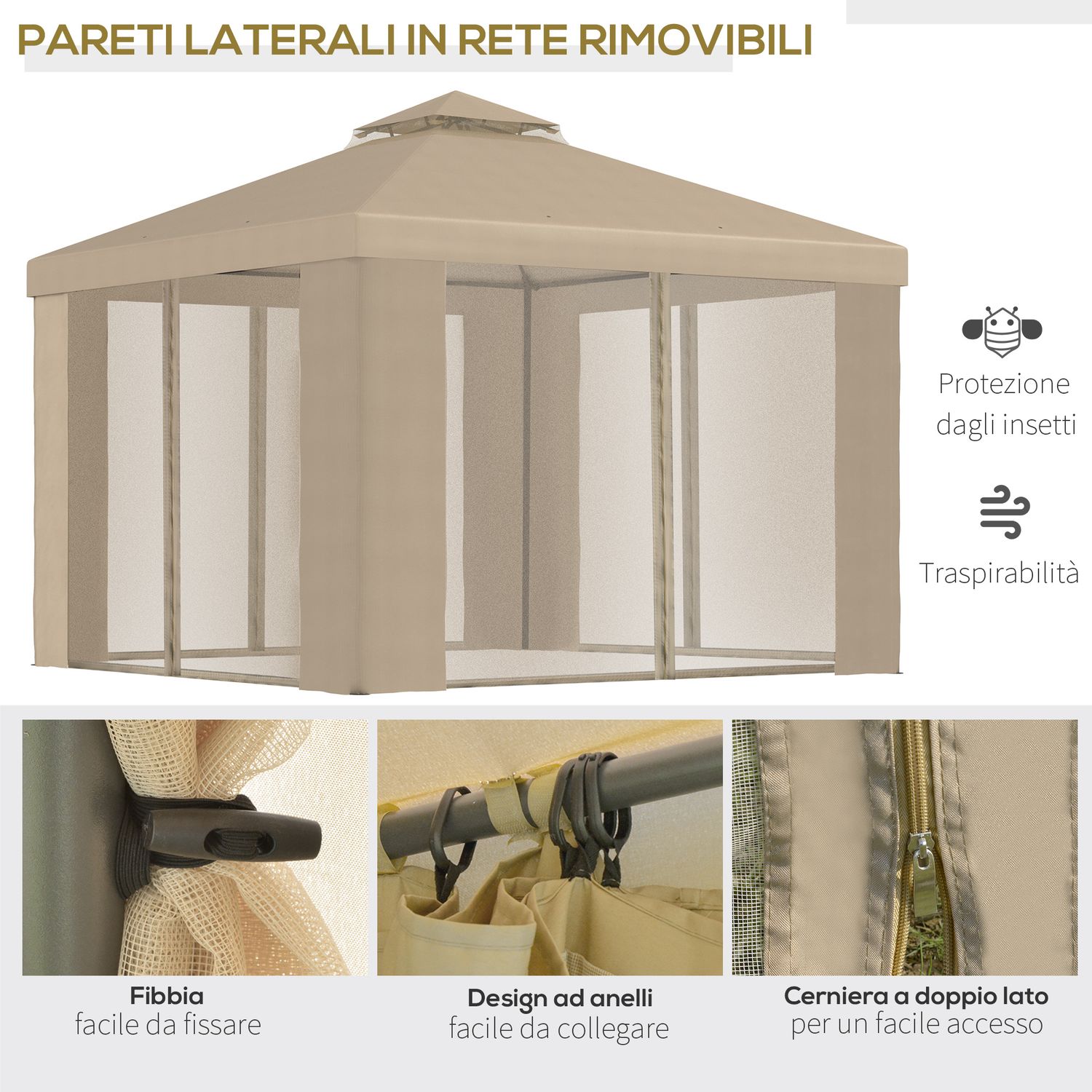 PARETI LATERALI IN RETE RIMOVIBILI

Protezione dagli insetti

Traspirabilità

Fibbia
facile da fissare

Design ad anelli
facile da collegare

Cerniera a doppio lato
per un facile accesso