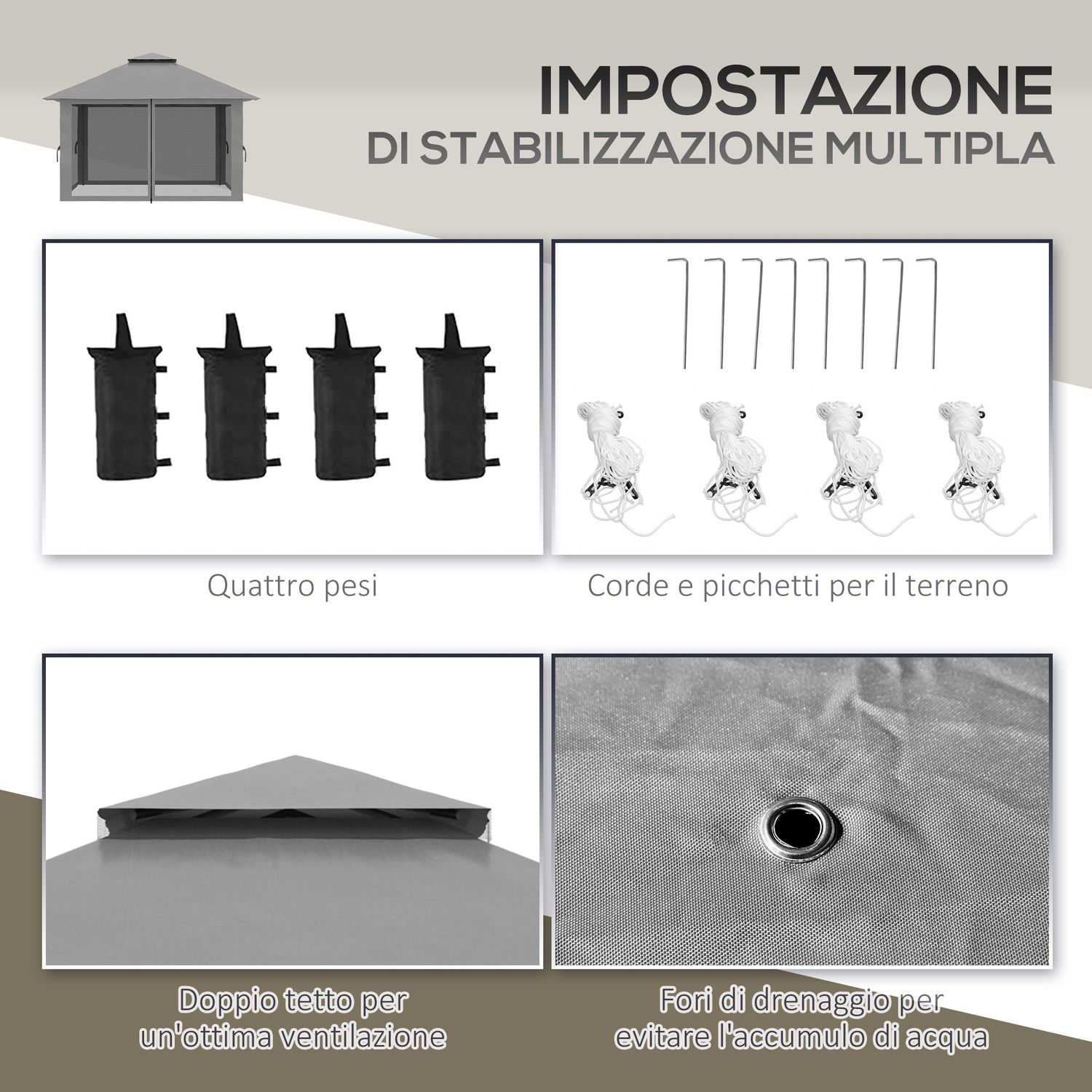 IMPOSTAZIONE
DI STABILIZZAZIONE MULTIPLA

Quattro pesi

Corde e picchetti per il terreno

Doppio tetto per un'ottima ventilazione

Fori di drenaggio per evitare l'accumulo di acqua